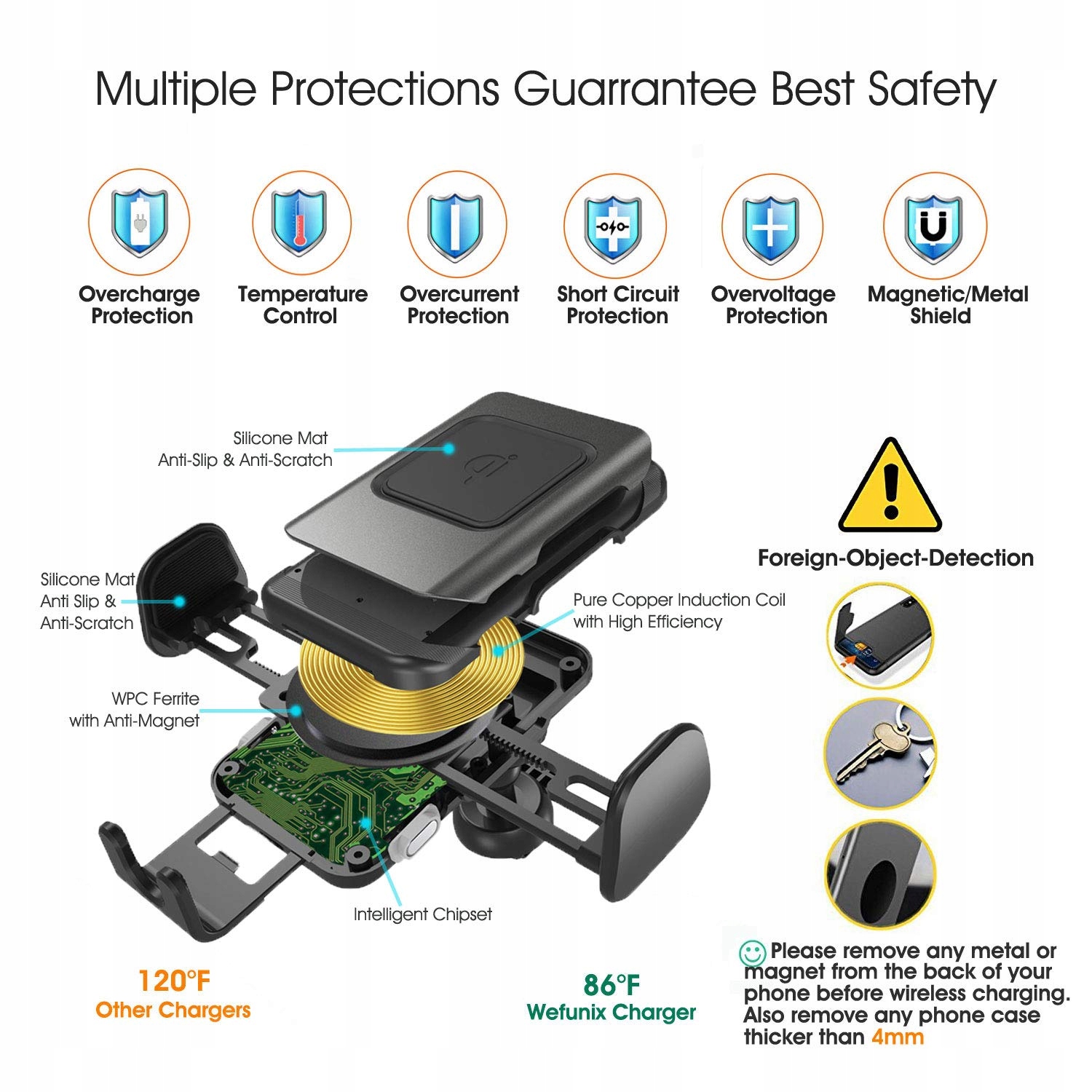 Multiple Protections Guarrantee Best Safety

Overcharge Protection

Temperature Control

Overcurrent Protection

Short Circuit Protection

Overvoltage Protection

Magnetic/Metal Shield

Silicone Mat
Anti-Slip & Anti-Scratch

Silicone Mat
Anti Slip &
Anti-Scratch

Pure Copper Induction Coil
with High Efficiency

WPC Ferrite
with Anti-Magnet

Intelligent Chipset

Foreign-Object-Detection

120°F
Other Chargers

86°F
Wefunix Charger

Please remove any metal or magnet from the back of your phone before wireless charging. Also remove any phone case thicker than 4mm